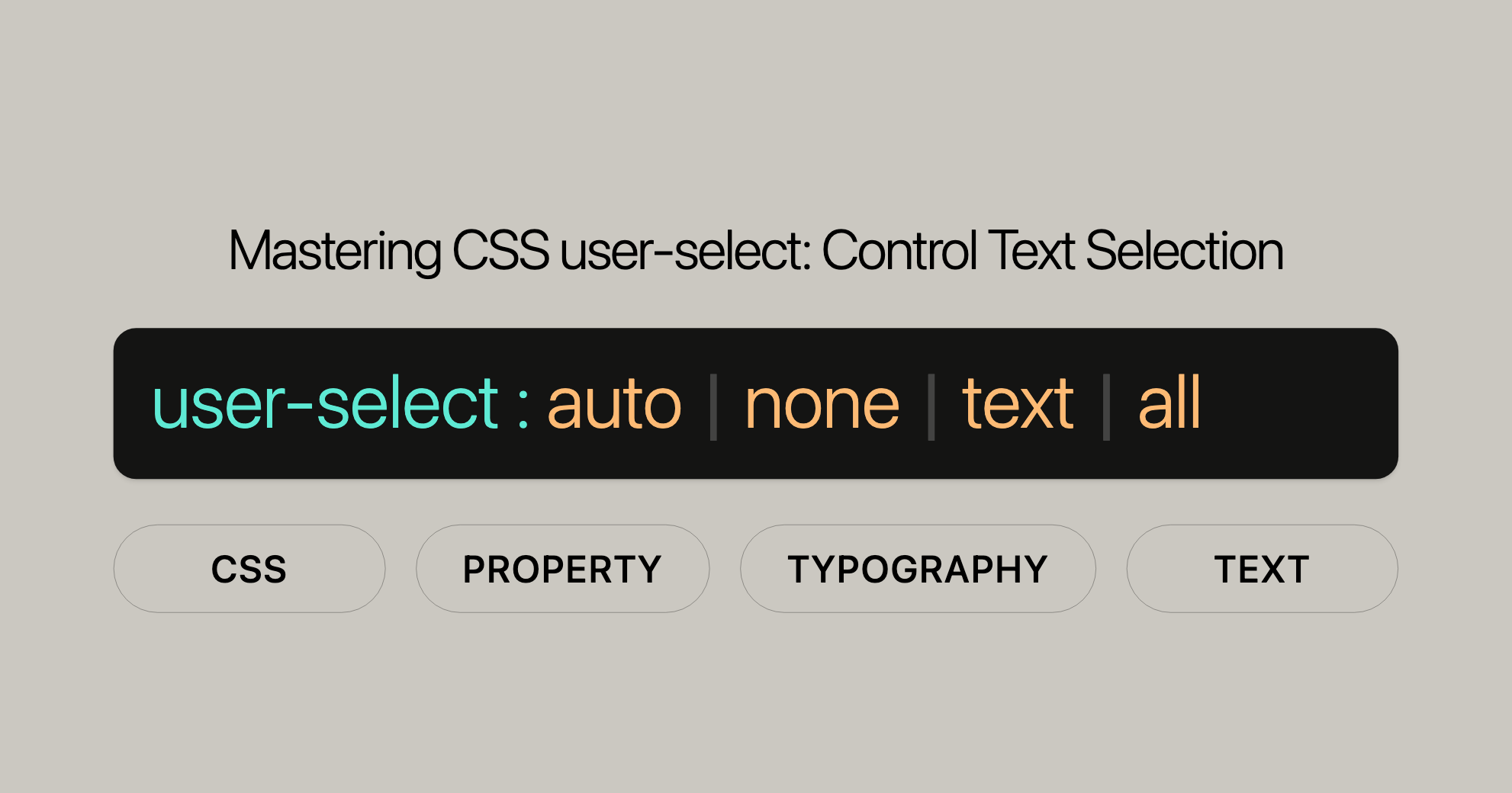 Mastering CSS user-select: Control Text Selection

user-select : auto | none | text | all

CSS

PROPERTY

TYPOGRAPHY

TEXT