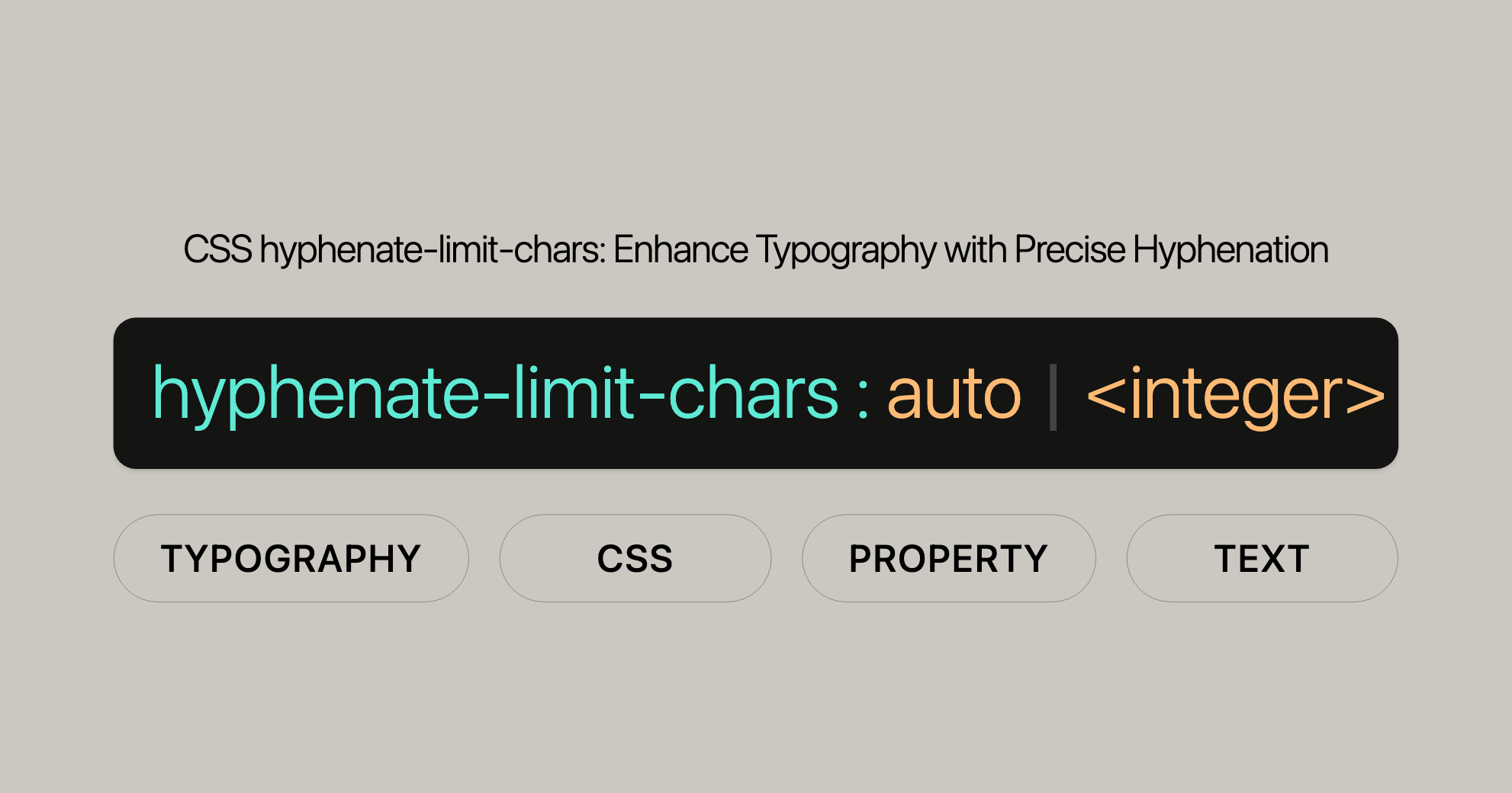 CSS hyphenate-limit-chars: Enhance Typography with Precise Hyphenation

hyphenate-limit-chars : auto | <integer>

TYPOGRAPHY

CSS

PROPERTY

TEXT