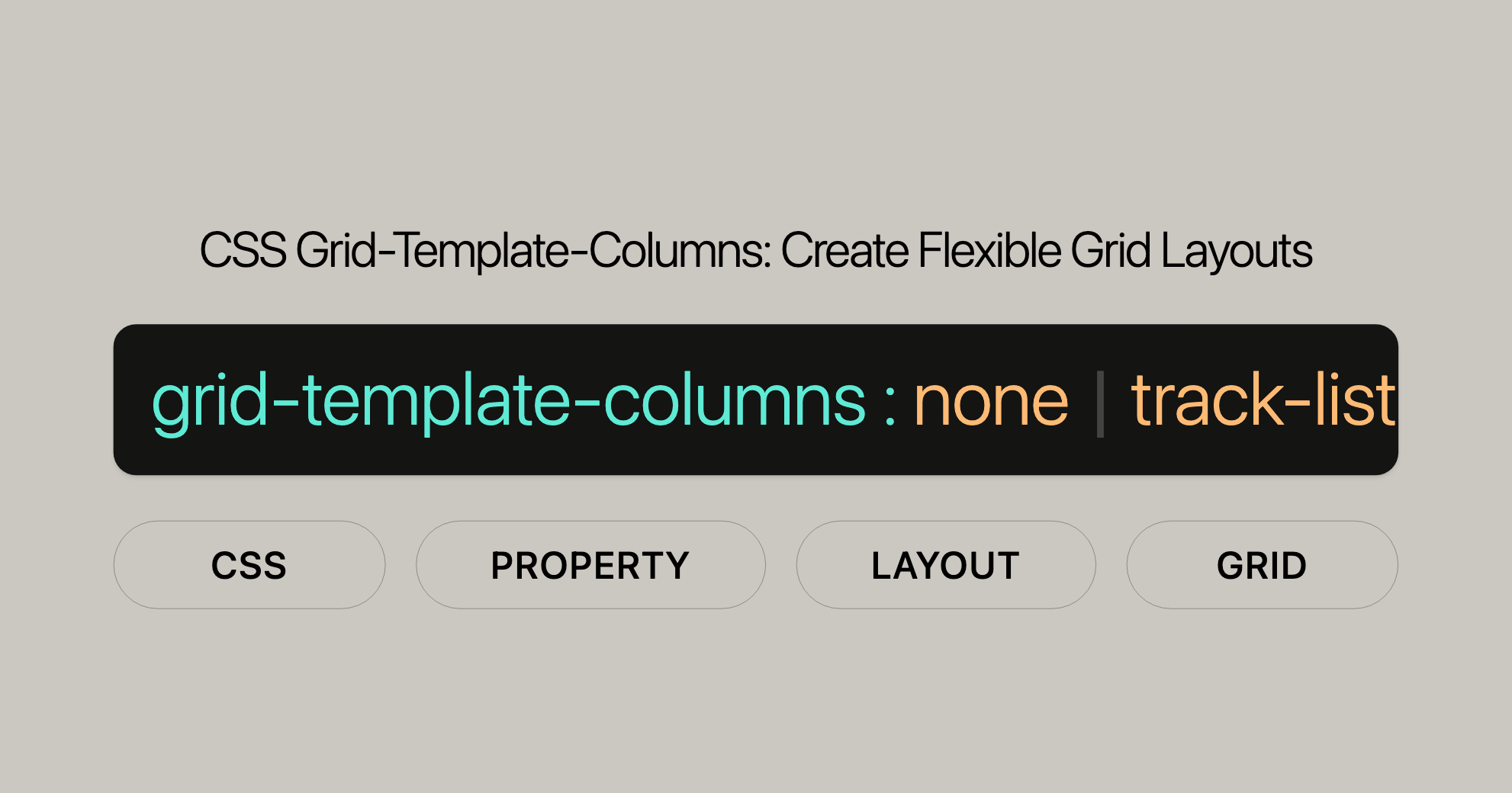 CSS Grid-Template-Columns: Create Flexible Grid Layouts

grid-template-columns : none | track-list

CSS

PROPERTY

LAYOUT

GRID